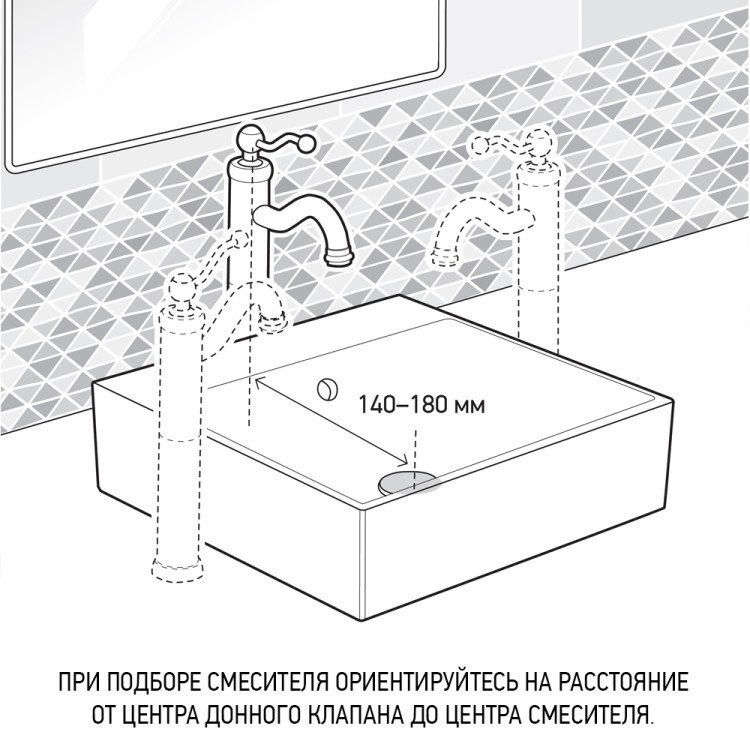 140–180 мм

ПРИ ПОДБОРЕ СМЕСИТЕЛЯ ОРИЕНТИРУЙТЕСЬ НА РАССТОЯНИЕ ОТ ЦЕНТРА ДОННОГО КЛАПАНА ДО ЦЕНТРА СМЕСИТЕЛЯ.