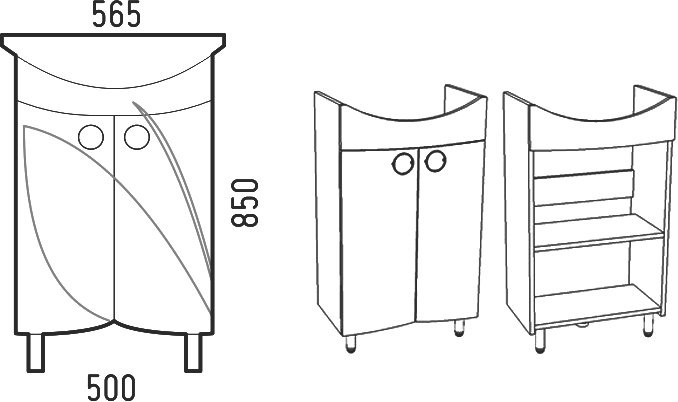 565

850

500