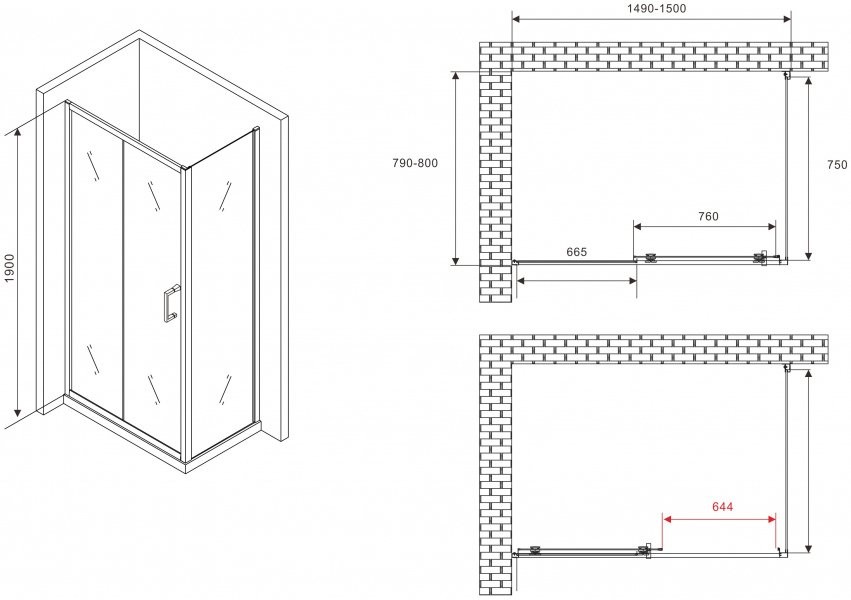 1900

1490-1500

790-800

750

760

665

644