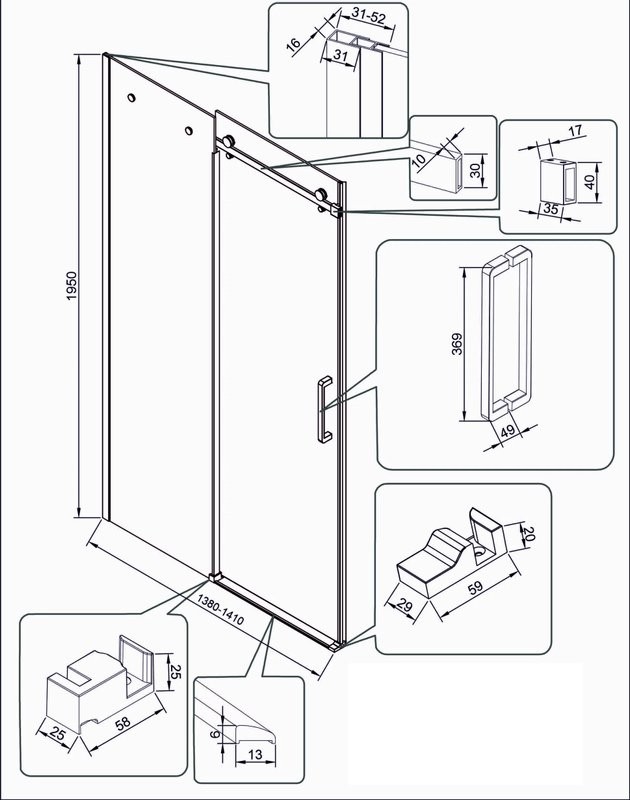 31-52
16
31
10
30
17
40
35
1950
369
49
20
59
29
1380-1410
25
58
25
6
13