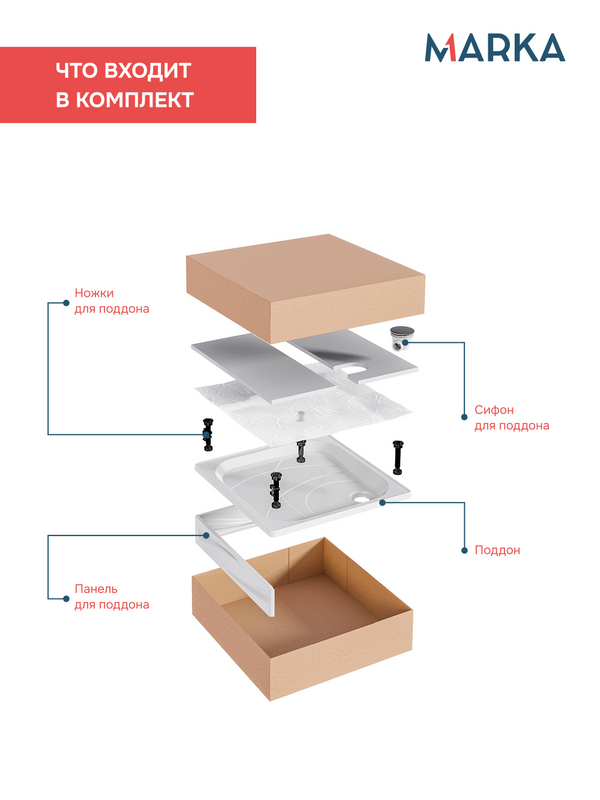 ЧТО ВХОДИТ В КОМПЛЕКТ

MARKA

Ножки для поддона

Сифон для поддона

Поддон

Панель для поддона