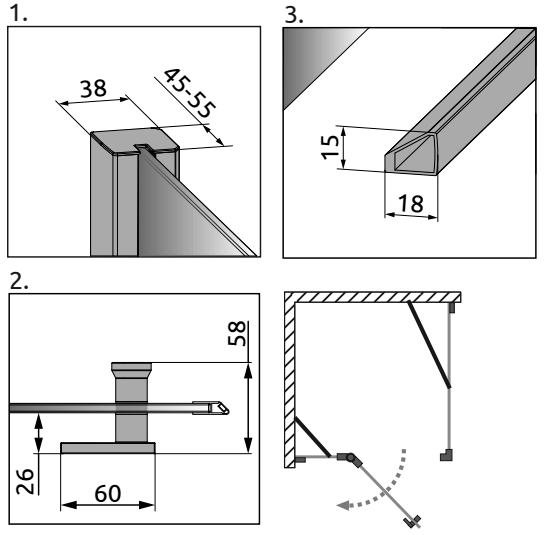 1.

38

45-55

3.

15

18

2.

58

26

60