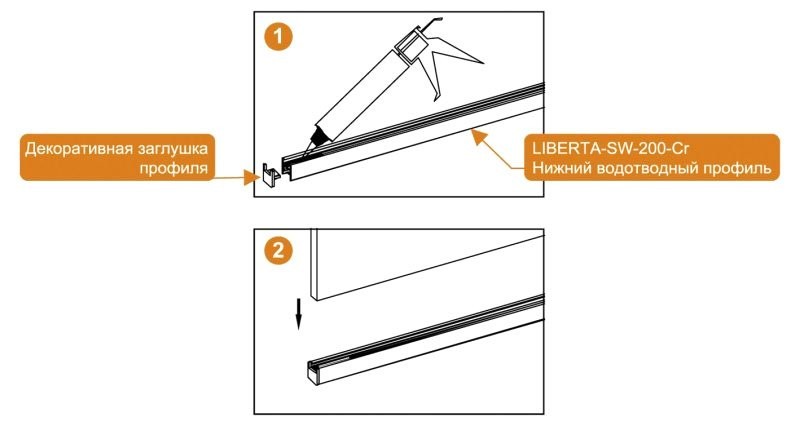 1

Декоративная заглушка профиля

LIBERTA-SW-200-Cr
Нижний водотводный профиль

2