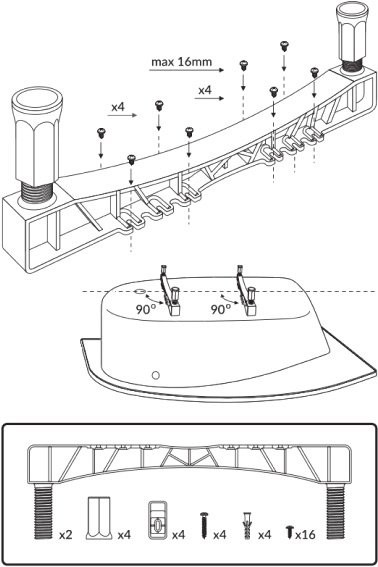 max 16mm

x4

x4

90°

90°

x2

x4

x4

x4

x4

x16