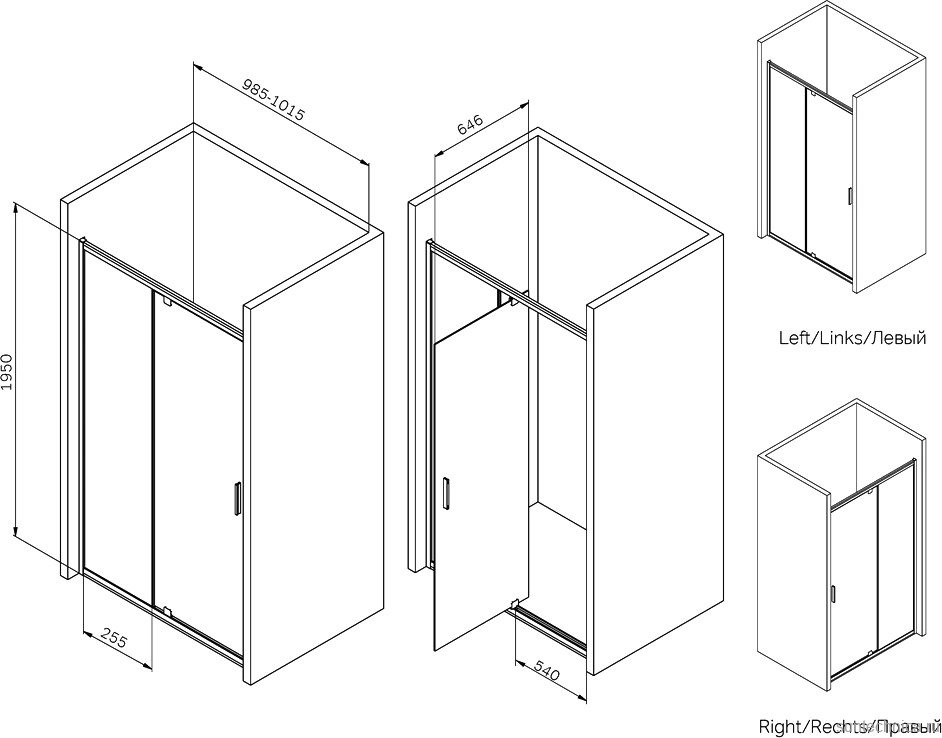 985-1015

1950

255

646

540

Left/Links/Левый

Right/Rechts/Правый