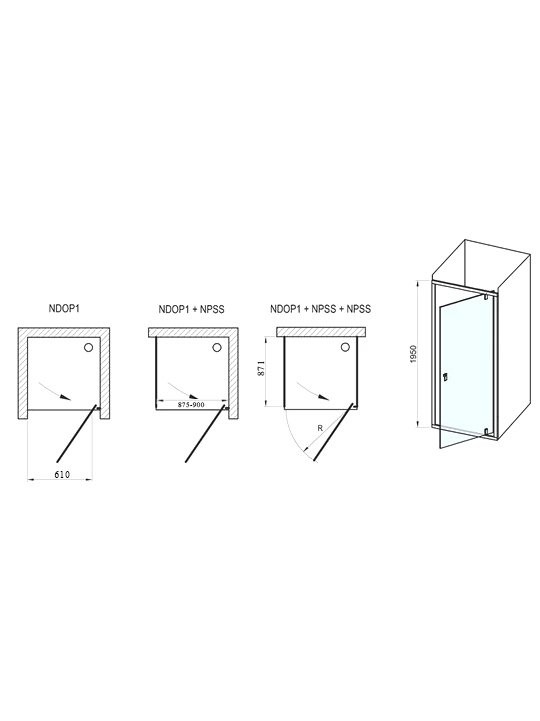 NDOP1

610

NDOP1 + NPSS

875-900

NDOP1 + NPSS + NPSS

871

R

1950