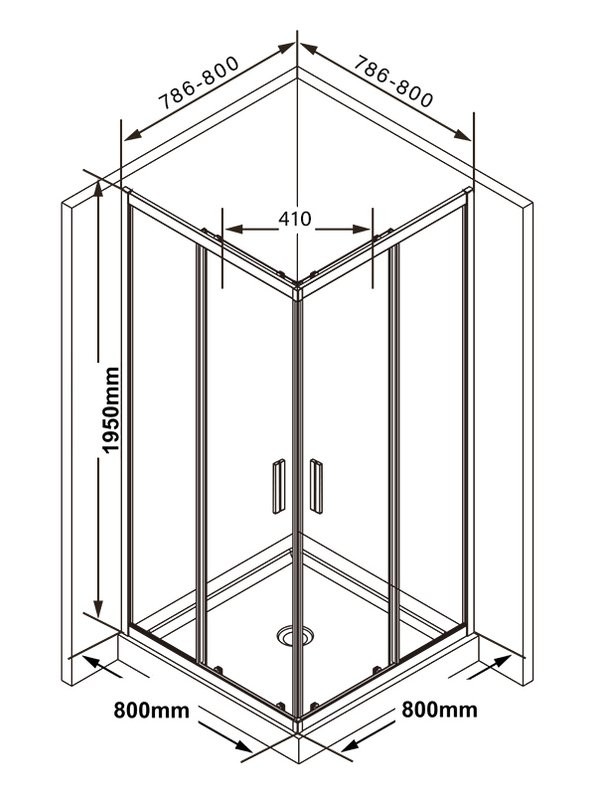 786-800
786-800
410
1950mm
800mm
800mm