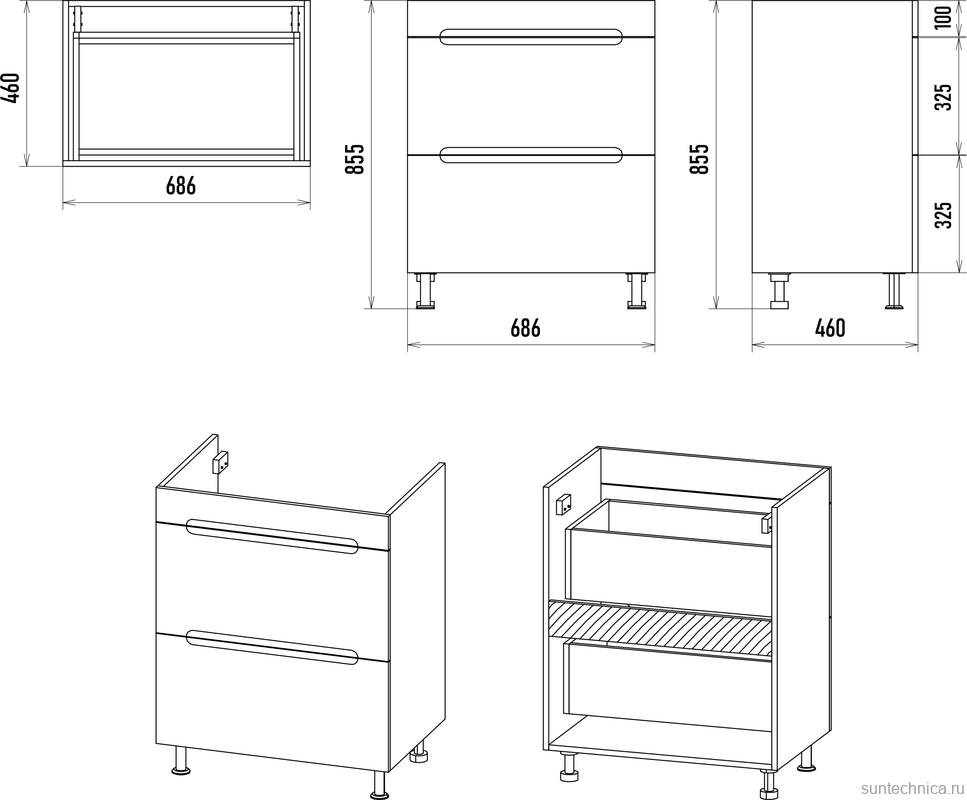 460
686
855
686
855
100
325
325
460
suntechnica.ru