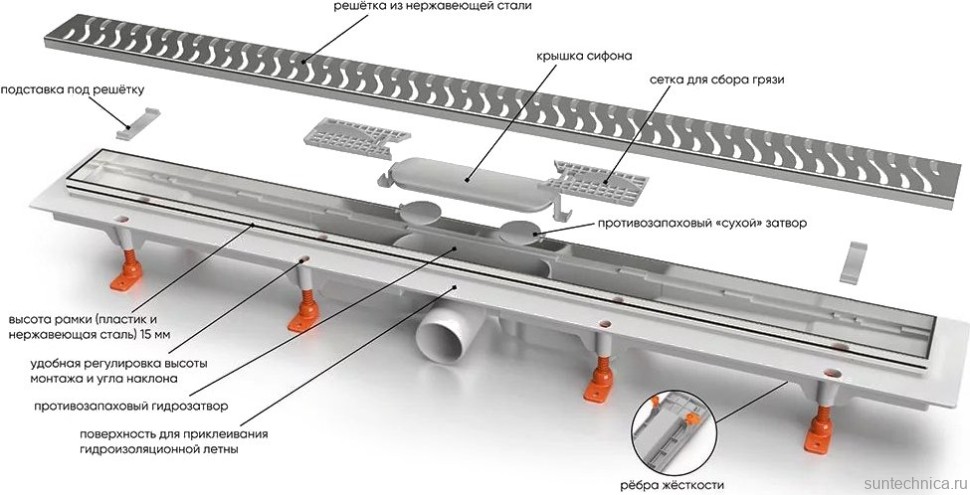 решётка из нержавеющей стали

крышка сифона

сетка для сбора грязи

подставка под решётку

противозапаховый «сухой» затвор

высота рамки (пластик и нержавеющая сталь) 15 мм

удобная регулировка высоты монтажа и угла наклона

противозапаховый гидрозатвор

поверхность для приклеивания гидроизоляционной летны

рёбра жёсткости

suntechnica.ru