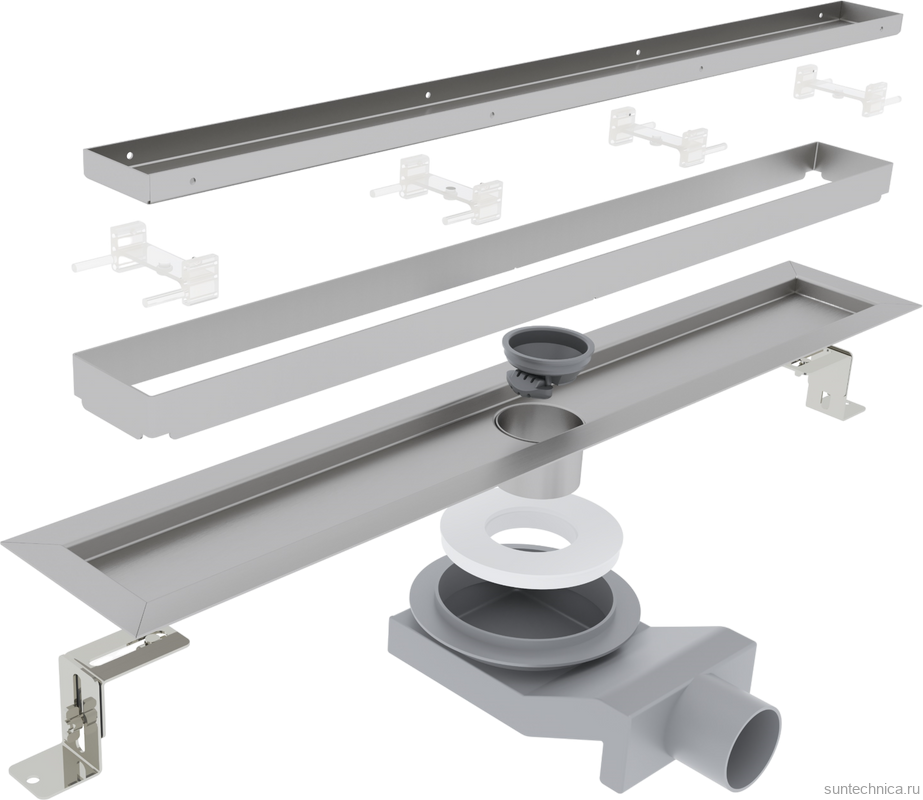 suntechnica.ru