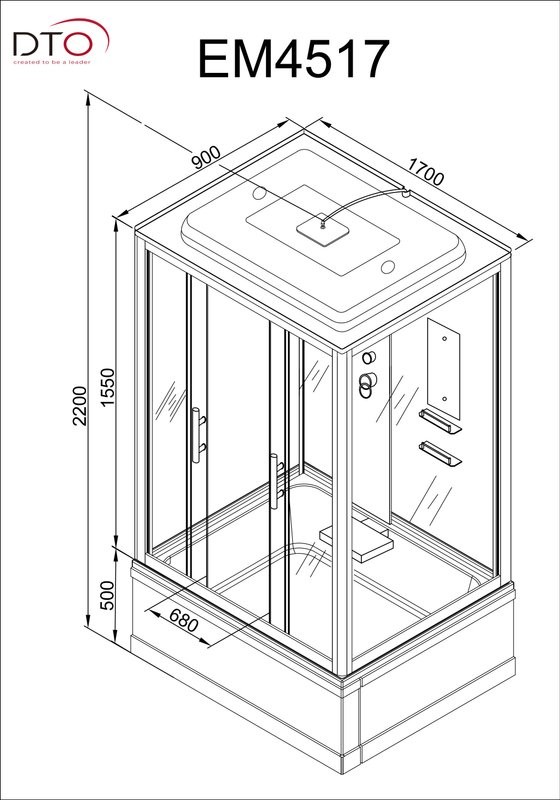 DTO
created to be a leader

EM4517

900
1700
2200
1550
500
680