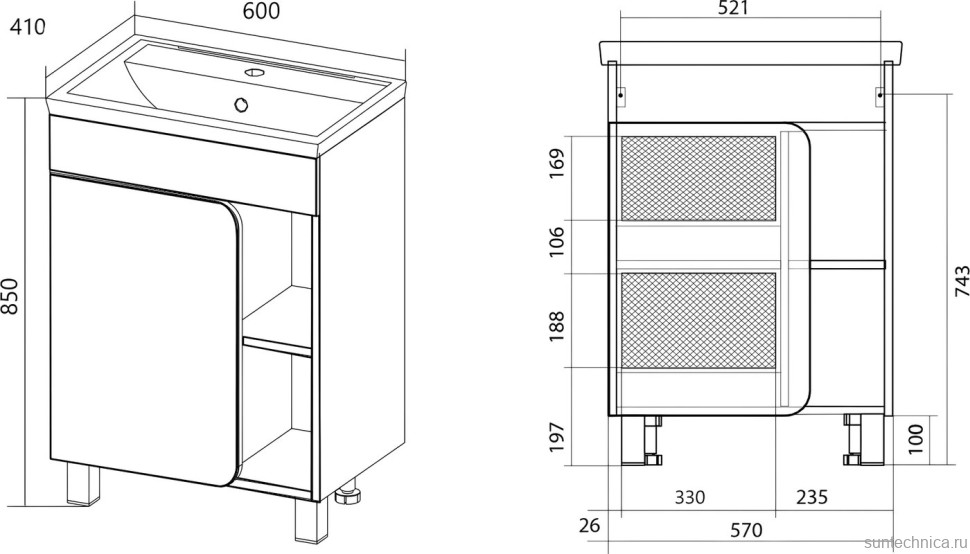 410
600
850
521
169
106
188
197
743
100
330
235
26
570
sumechnica.ru