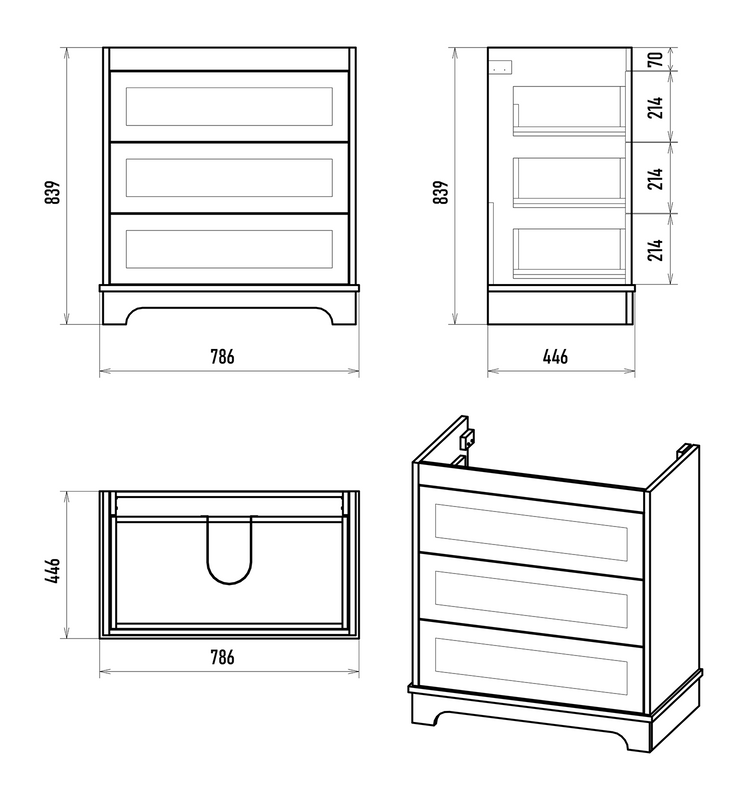 839

786

839

70

214

214

214

446

446

786