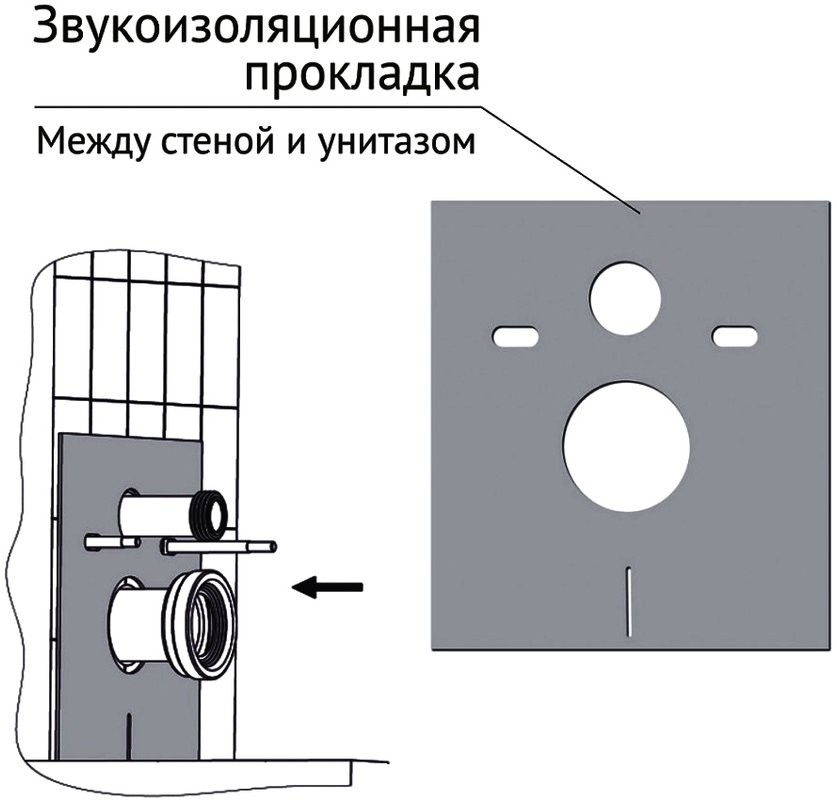 Звукоизоляционная прокладка

Между стеной и унитазом