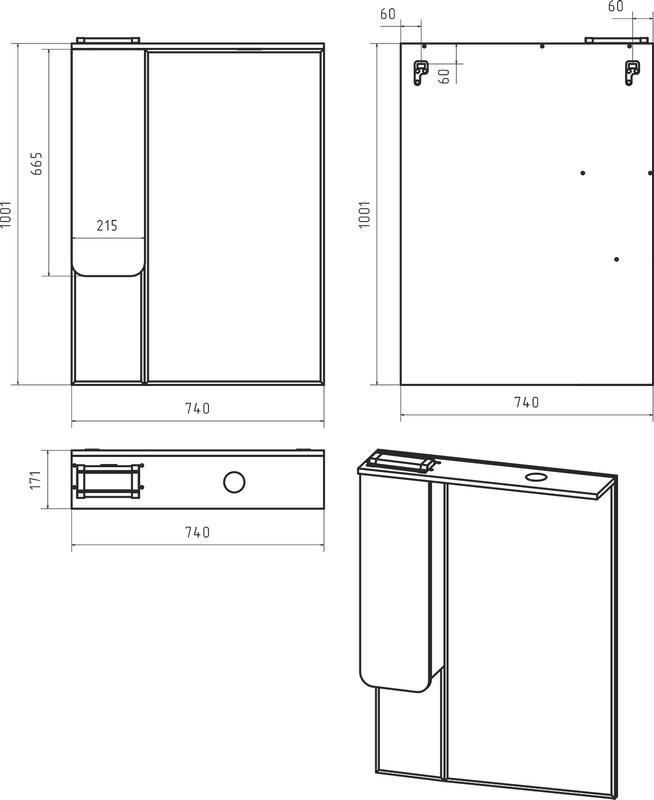 1001
665
215
740
60
60
60
1001
740
171
740