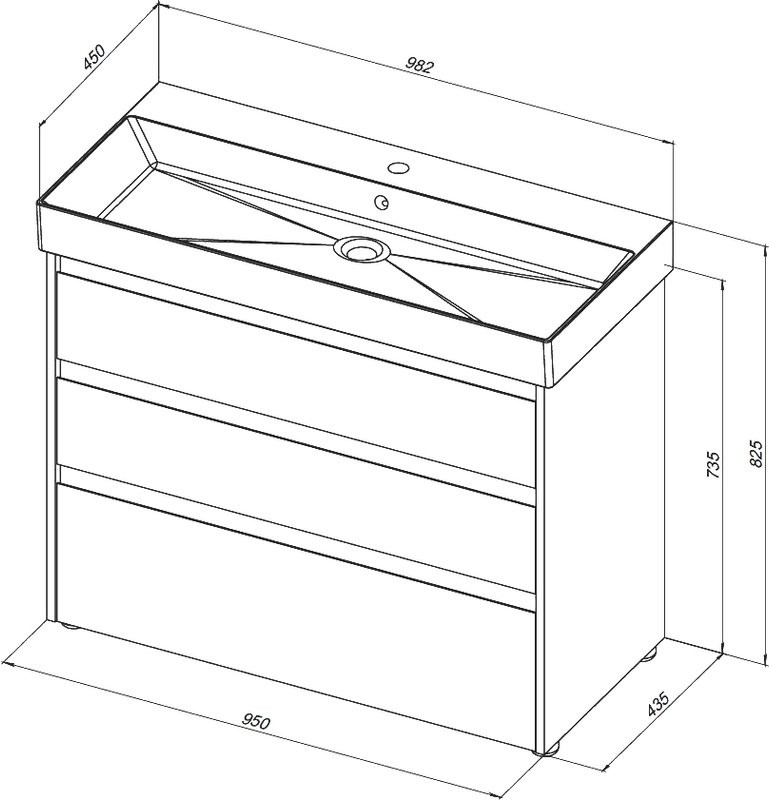 450
982
735
825
950
435