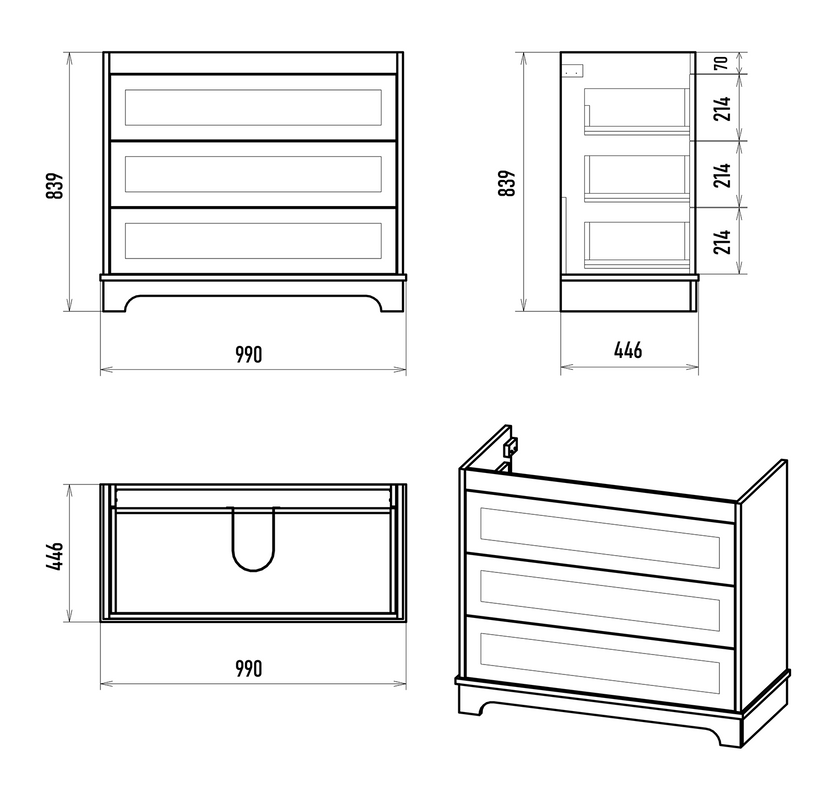 839

990

839

70

214

214

214

446

446

990