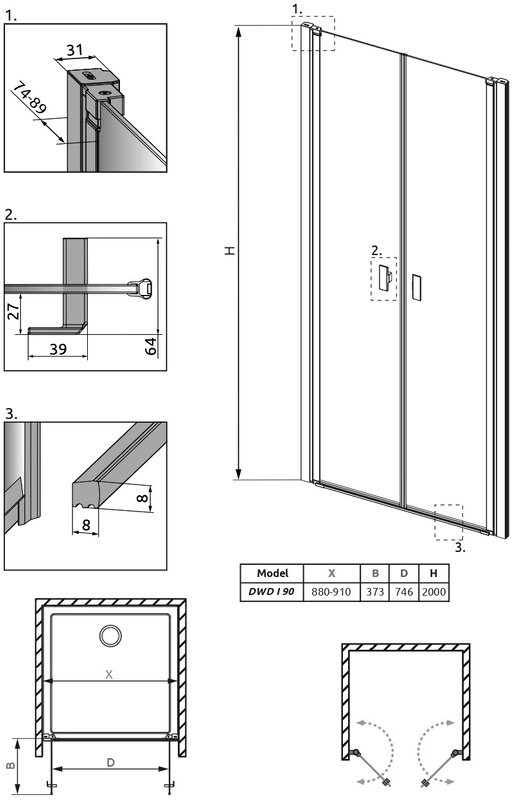 1.

31

74-89

2.

27

39

64

3.

8

8

1.

H

2.

3.

| Model | X | B | D | H |
|---|---|---|---|---|
| DWD I 90 | 880-910 | 373 | 746 | 2000 |

X

B

D