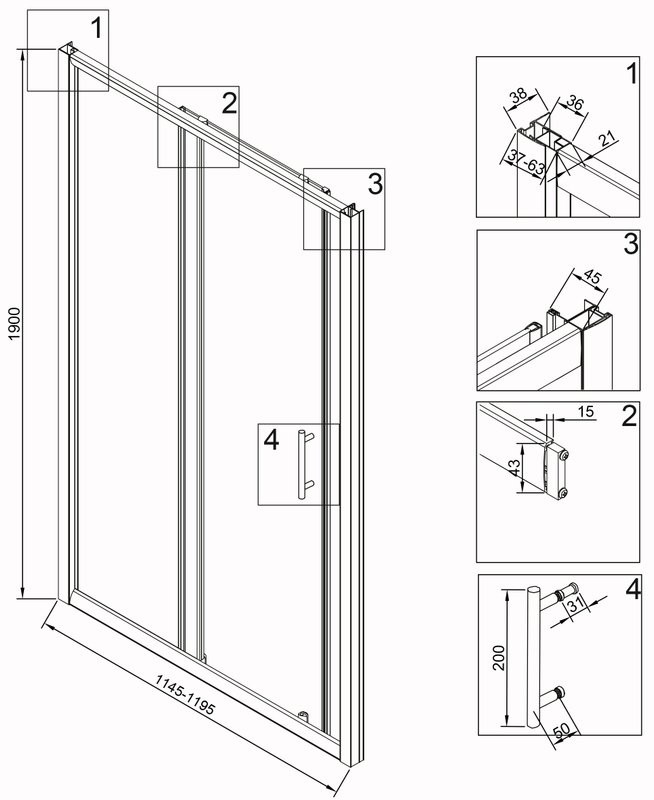 1
2
3
4
1900
1145-1195
1
38
36
37-63
21
3
45
2
15
43
4
200
31
50