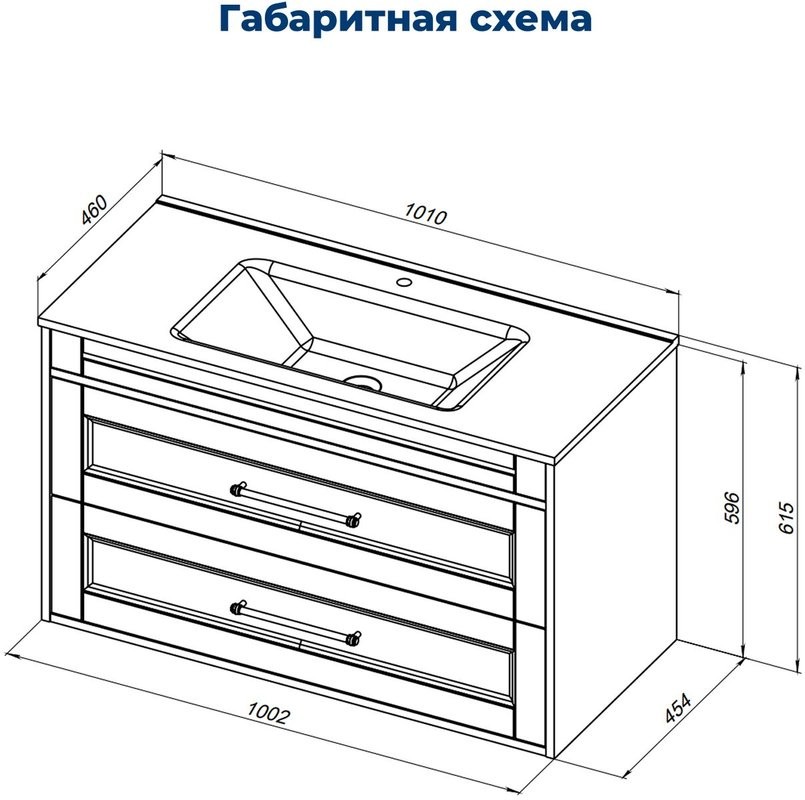 Габаритная схема

460

1010

596

615

1002

454