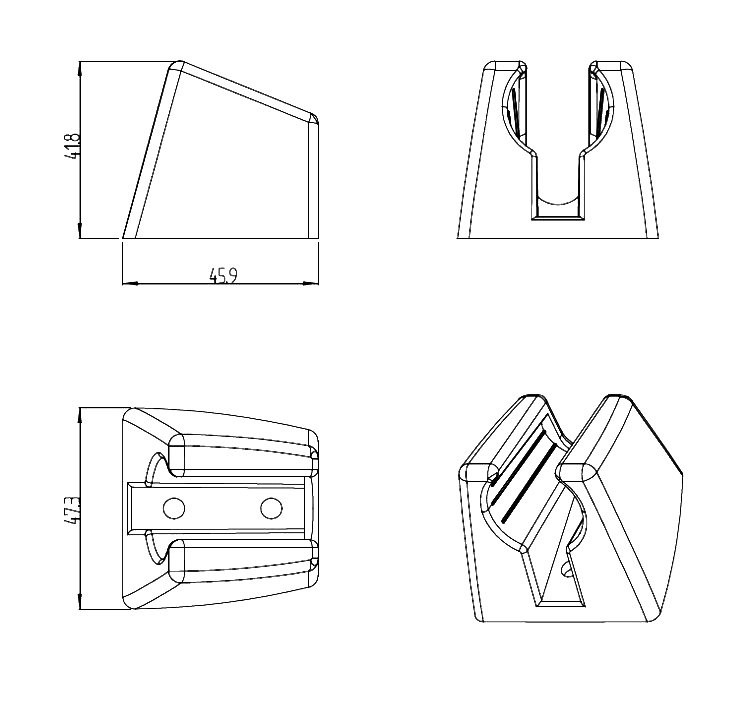 41.8

45.9

47.3