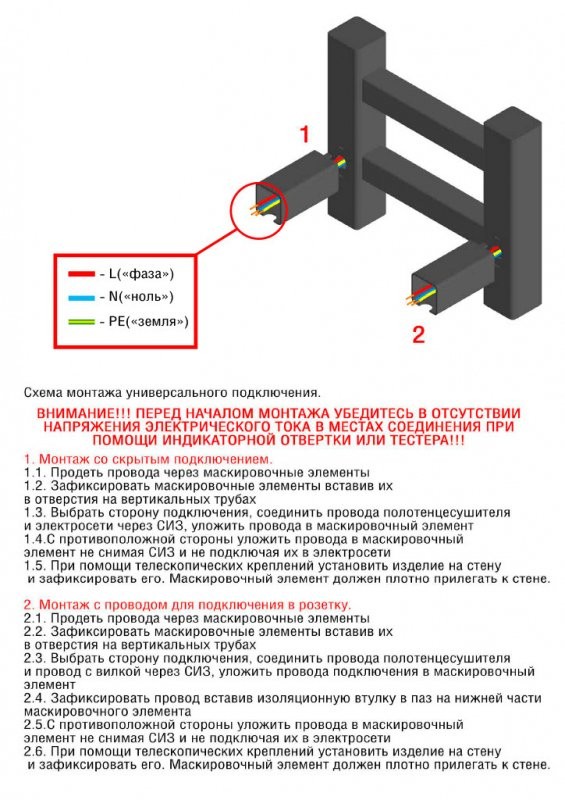 1

- L(«фаза»)
- N(«ноль»)
- PE(«земля»)

2

Схема монтажа универсального подключения.

ВНИМАНИЕ!!! ПЕРЕД НАЧАЛОМ МОНТАЖА УБЕДИТЕСЬ В ОТСУТСТВИИ НАПРЯЖЕНИЯ ЭЛЕКТРИЧЕСКОГО ТОКА В МЕСТАХ СОЕДИНЕНИЯ ПРИ ПОМОЩИ ИНДИКАТОРНОЙ ОТВЕРТКИ ИЛИ ТЕСТЕРА!!!

1. Монтаж со скрытым подключением.
1.1. Продеть провода через маскировочные элементы
1.2. Зафиксировать маскировочные элементы вставив их в отверстия на вертикальных трубах
1.3. Выбрать сторону подключения, соединить провода полотенцесушителя и электросети через СИЗ, уложить провода в маскировочный элемент
1.4.С противоположной стороны уложить провода в маскировочный элемент не снимая СИЗ и не подключая их в электросети
1.5. При помощи телескопических креплений установить изделие на стену и зафиксировать его. Маскировочный элемент должен плотно прилегать к стене.

2. Монтаж с проводом для подключения в розетку.
2.1. Продеть провода через маскировочные элементы
2.2. Зафиксировать маскировочные элементы вставив их в отверстия на вертикальных трубах
2.3. Выбрать сторону подключения, соединить провода полотенцесушителя и провод с вилкой через СИЗ, уложить провода подключения в маскировочный элемент
2.4. Зафиксировать провод вставив изоляционную втулку в паз на нижней части маскировочного элемента
2.5.С противоположной стороны уложить провода в маскировочный элемент не снимая СИЗ и не подключая их в электросети
2.6. При помощи телескопических креплений установить изделие на стену и зафиксировать его. Маскировочный элемент должен плотно прилегать к стене.