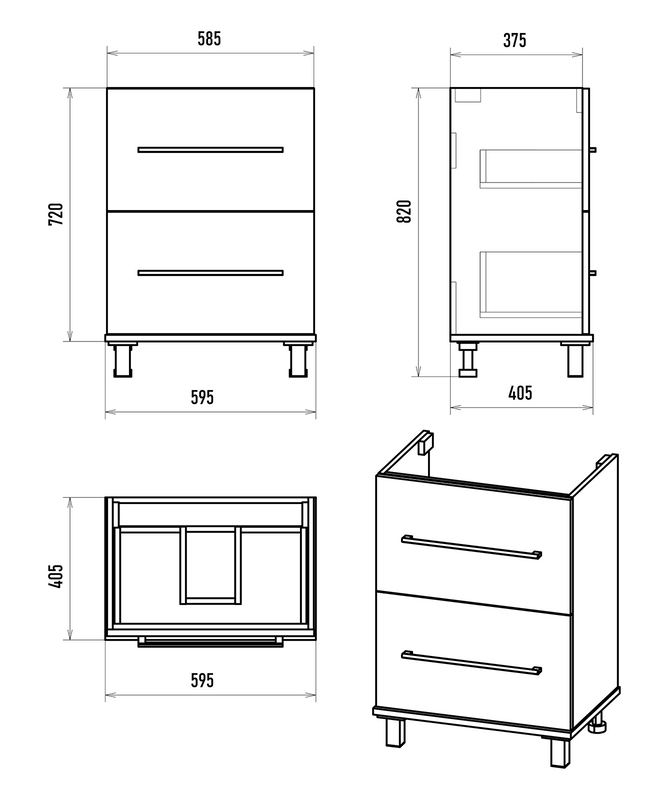 585
720
595
375
820
405
405
595