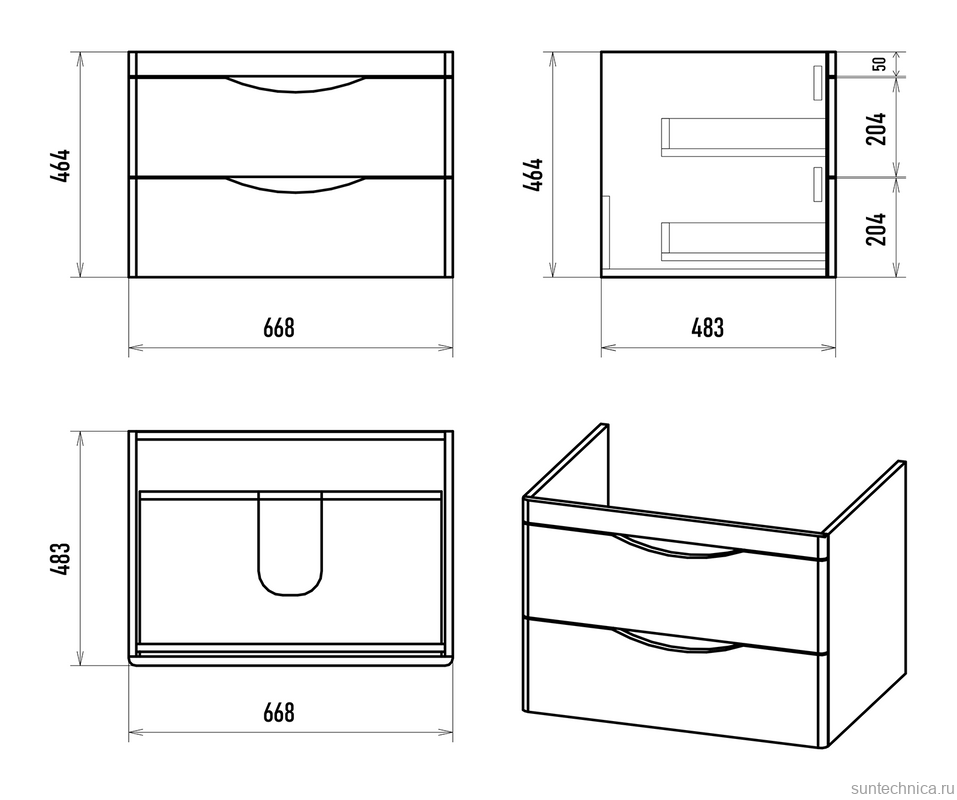 464
668
464
50
204
204
483
483
668
suntechnica.ru