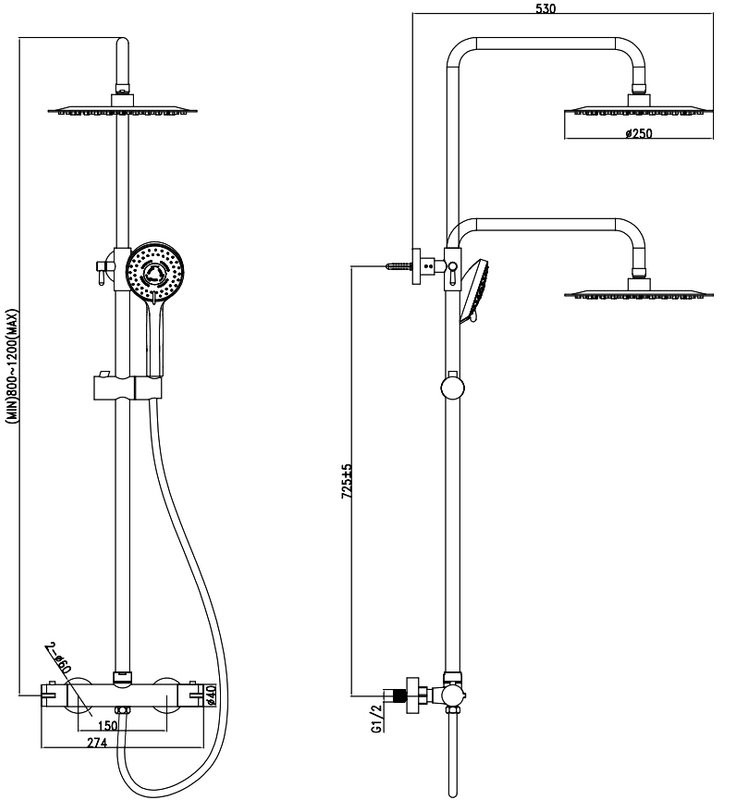 (MIN)800~1200(MAX)

2-ø60

ø40

150

274

530

ø250

725±5

G1/2