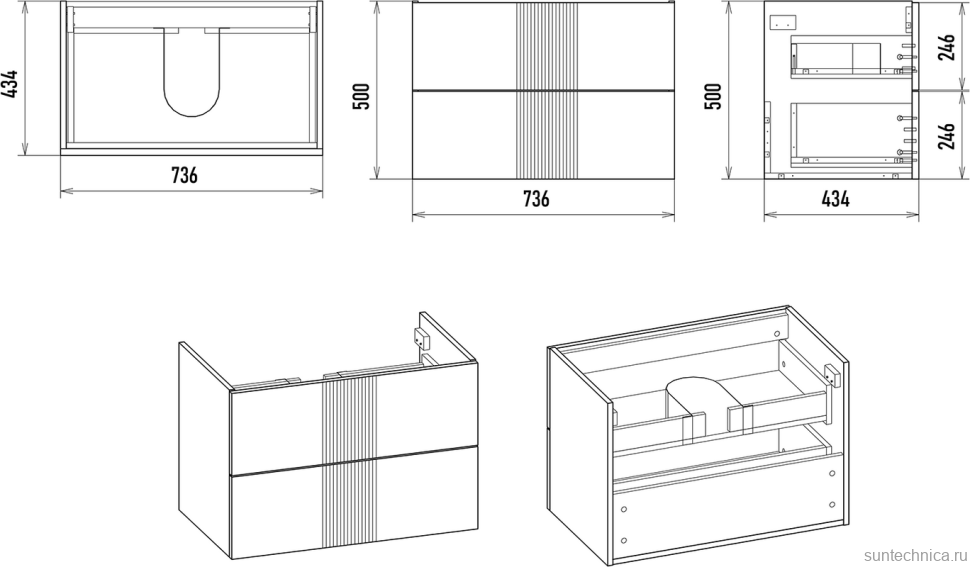 434
736
500
736
500
246
246
434
suntechnica.ru