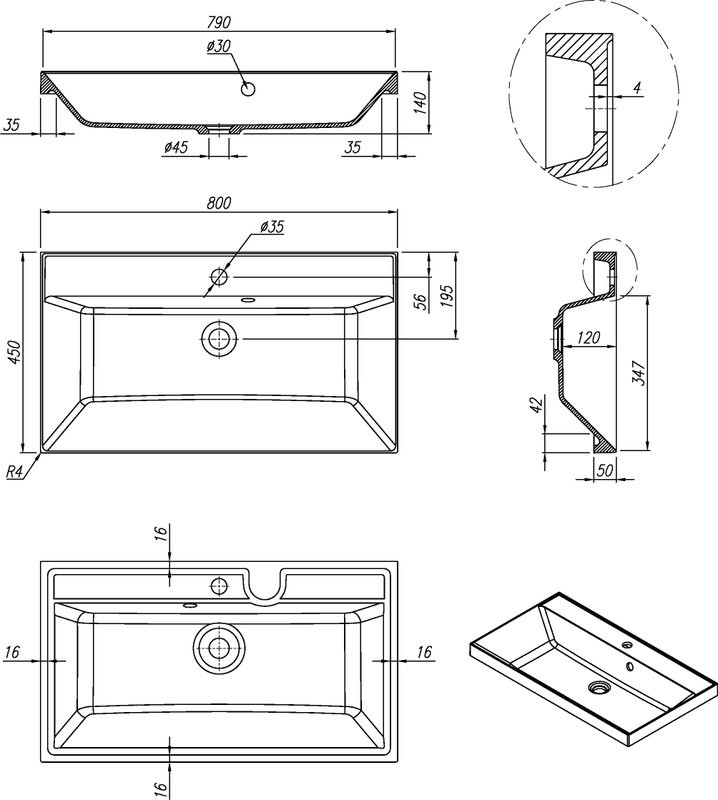 790
ø30
140
35
ø45
35
4
800
ø35
56
195
450
R4
120
347
42
50
16
16
16
16