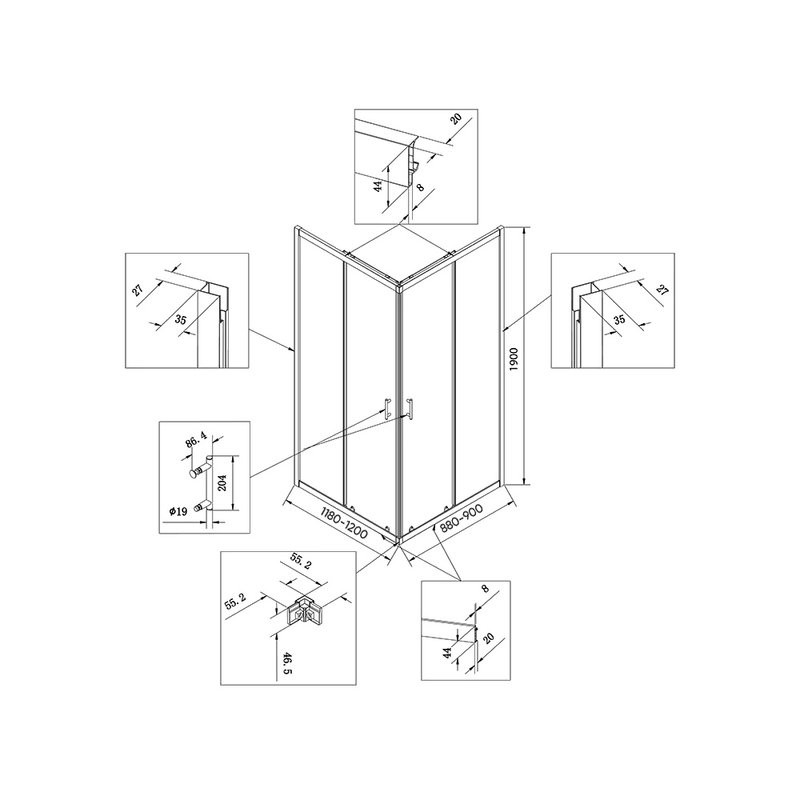 20
44
8
27
35
27
35
1900
86.4
204
ø19
1180-1200
880-900
55.2
55.2
46.5
8
44
20