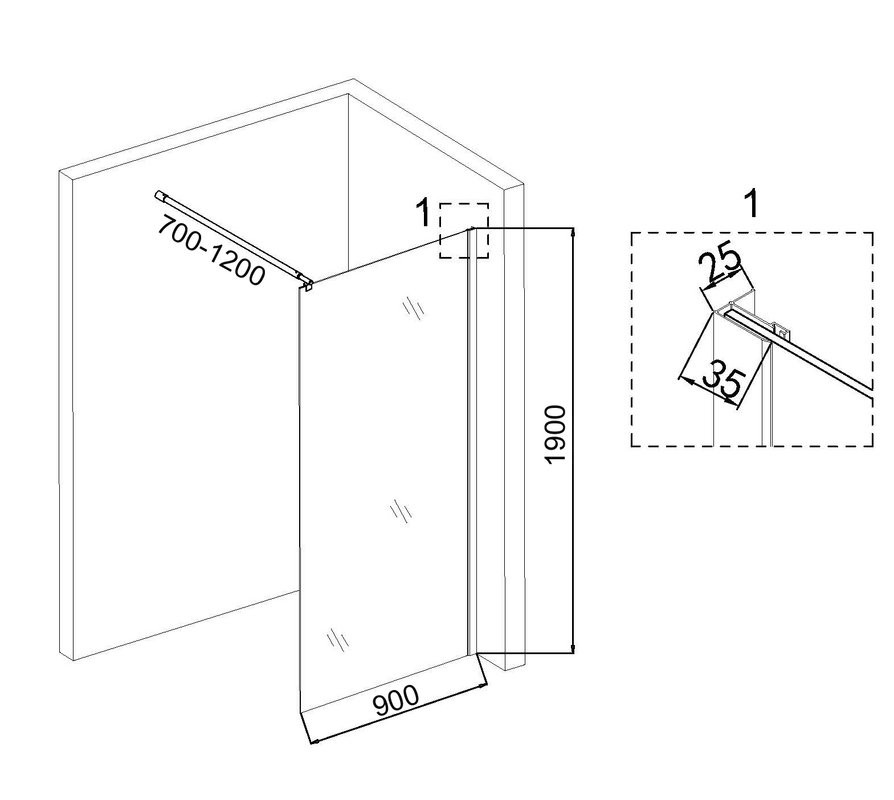 700-1200

1

1900

900

1

25

35