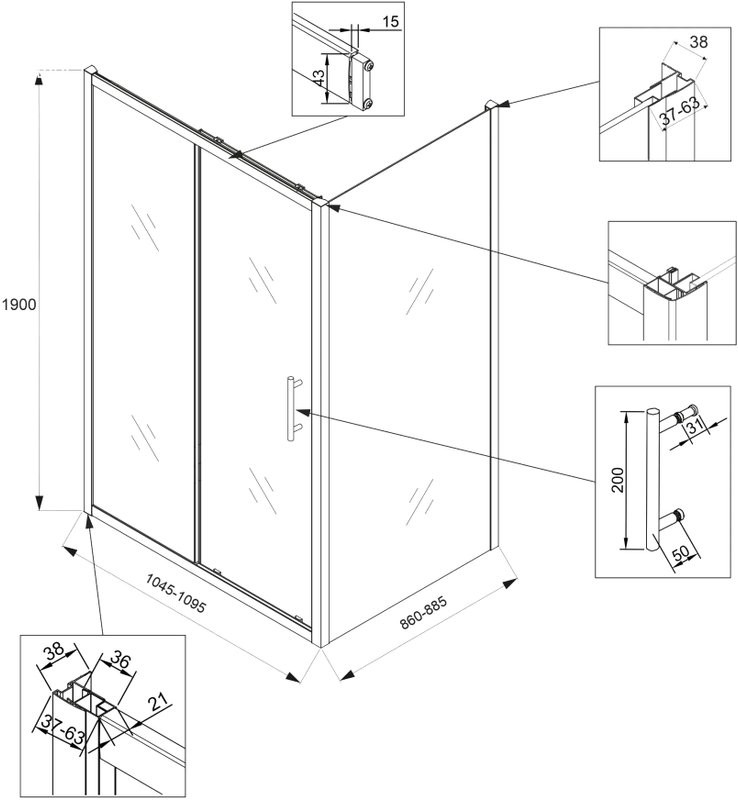 15
43
38
37-63
1900
200
31
50
1045-1095
860-885
38
36
21
37-63