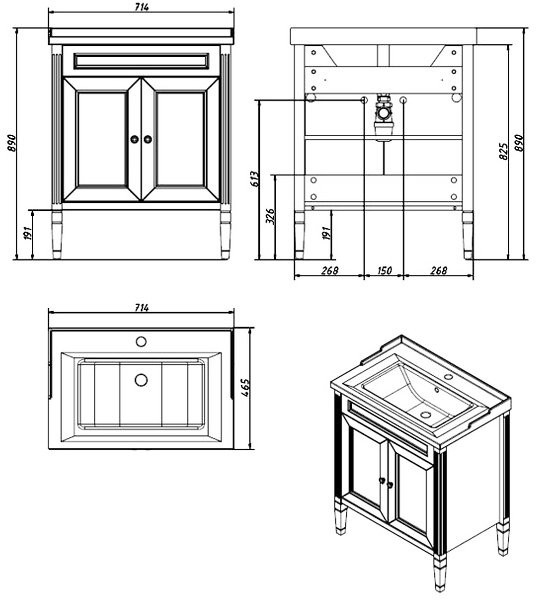 714

890

191

613

326

191

825

890

268

150

268

714

465