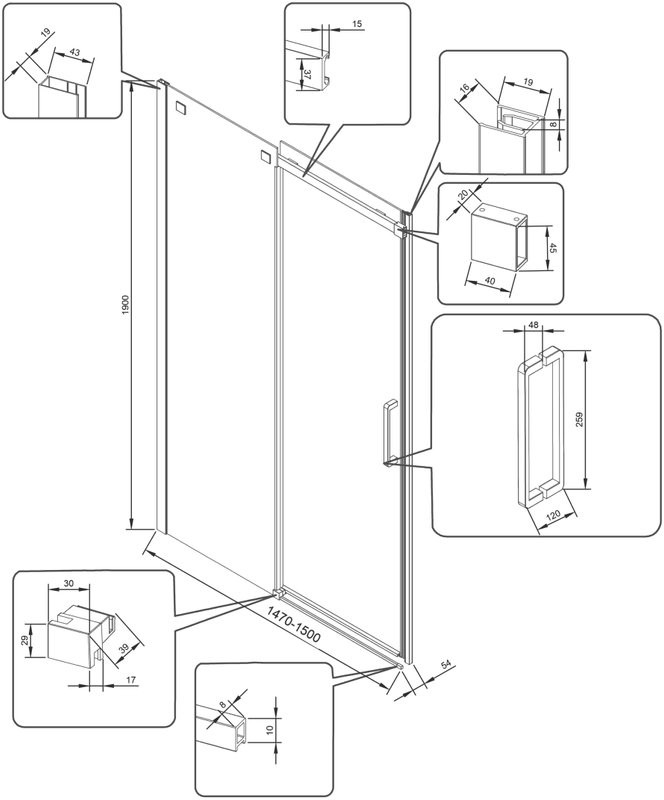 19
43
15
37
16
19
8
20
45
40
1900
48
259
120
30
29
39
17
1470-1500
54
8
10