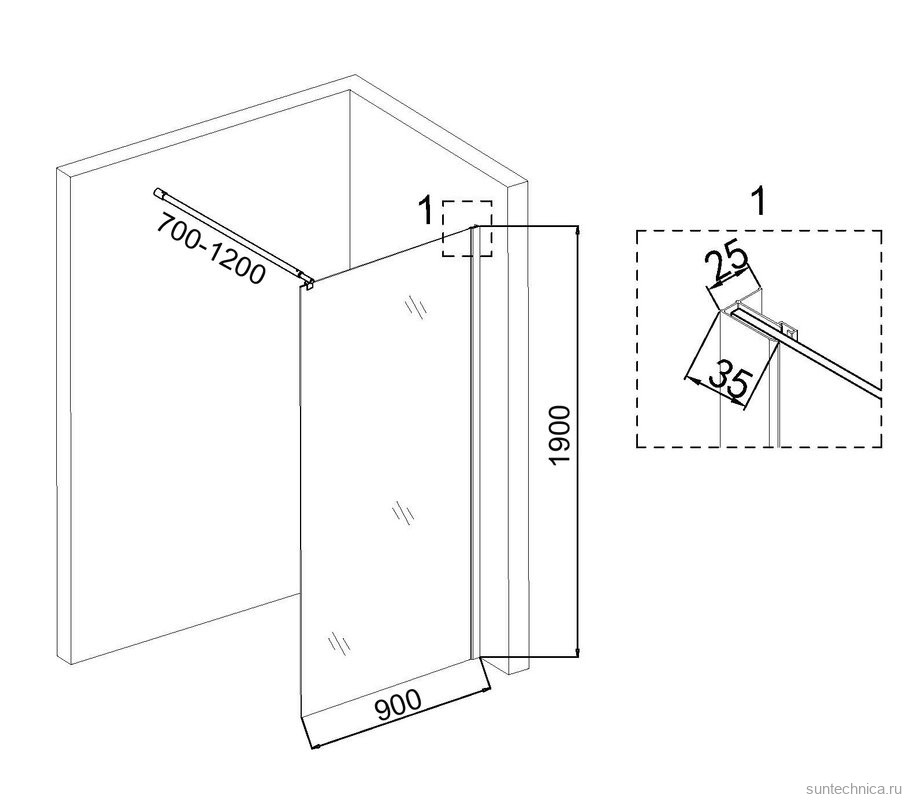 700-1200

1

1900

900

1

25

35

suntechnica.ru