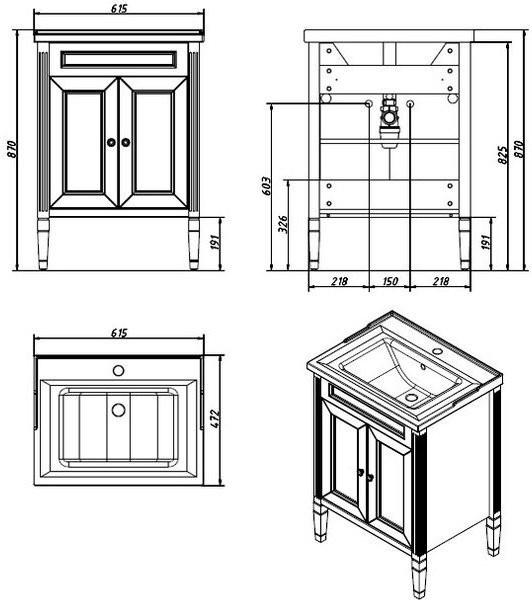 615
870
191
603
326
825
870
191
218
150
218
615
472