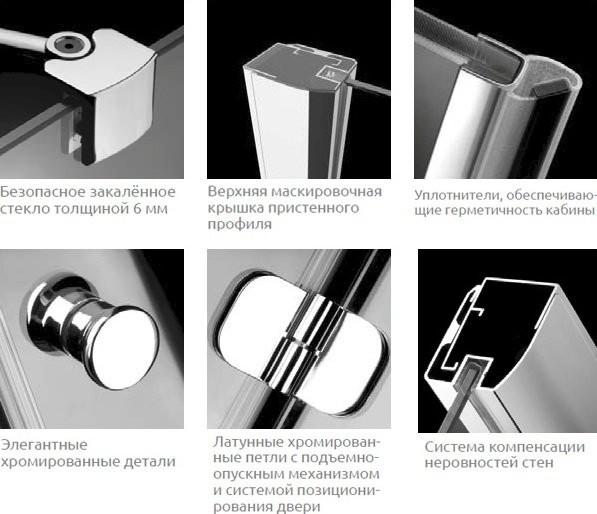 Безопасное закалённое стекло толщиной 6 мм

Верхняя маскировочная крышка пристенного профиля

Уплотнители, обеспечивающие герметичность кабины

Элегантные хромированные детали

Латунные хромированные петли с подъемно-опускным механизмом и системой позиционирования двери

Система компенсации неровностей стен