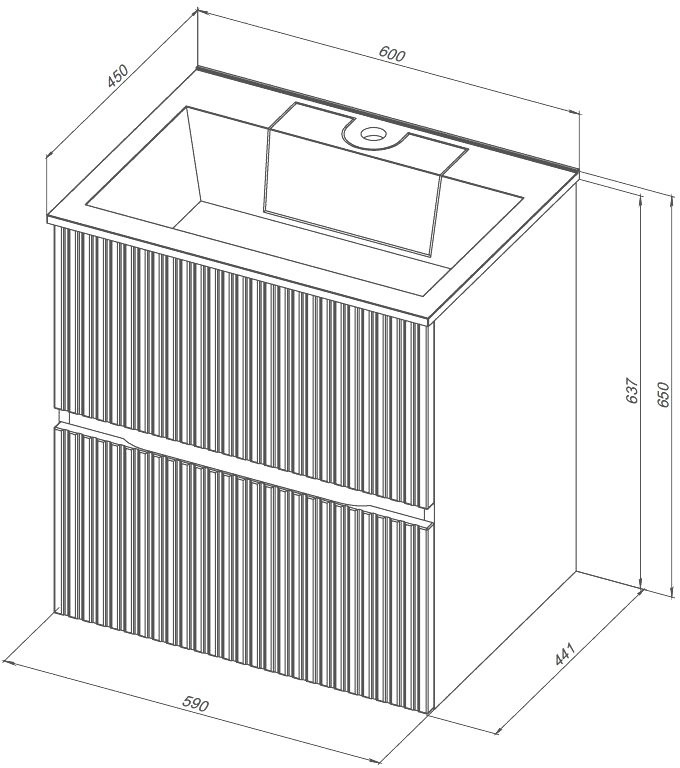 450
600
637
650
441
590