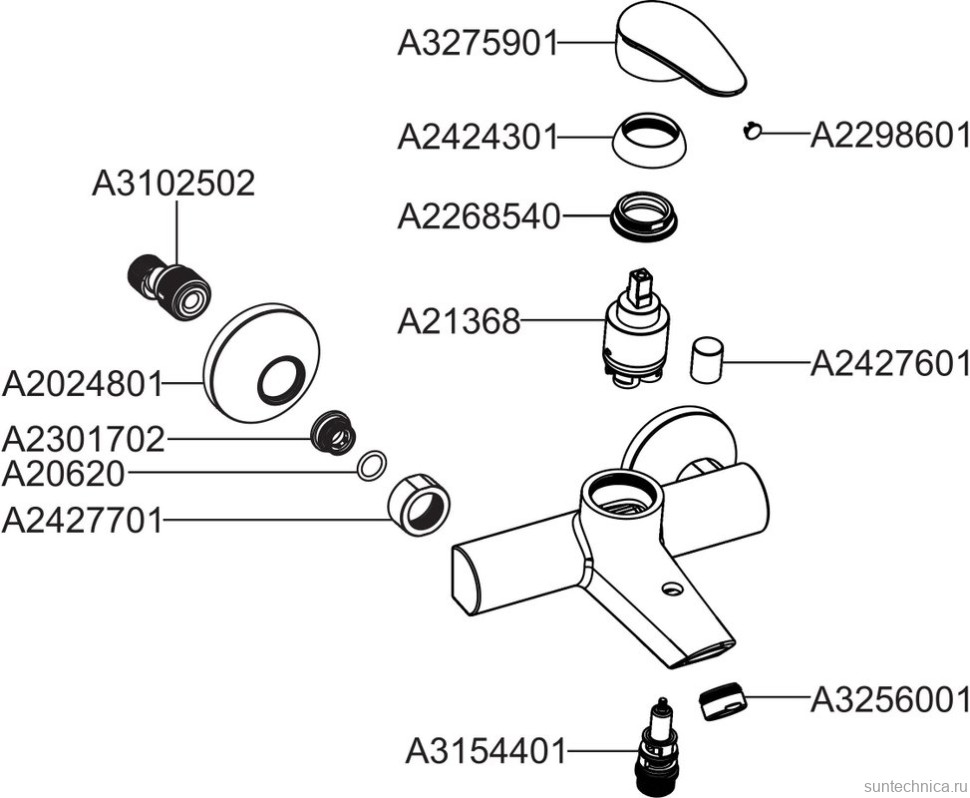 A3275901
A2424301
A2298601
A3102502
A2268540
A21368
A2427601
A2024801
A2301702
A20620
A2427701
A3256001
A3154401
suntechnica.ru