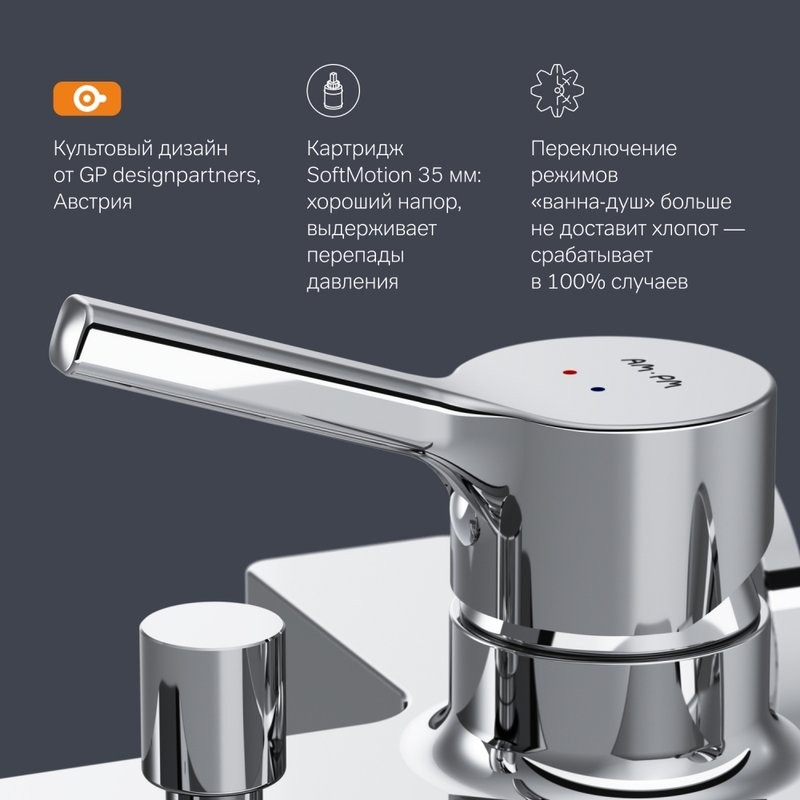 Культовый дизайн от GP designpartners, Австрия

Картридж SoftMotion 35 мм: хороший напор, выдерживает перепады давления

Переключение режимов «ванна-душ» больше не доставит хлопот — срабатывает в 100% случаев

AM.PM