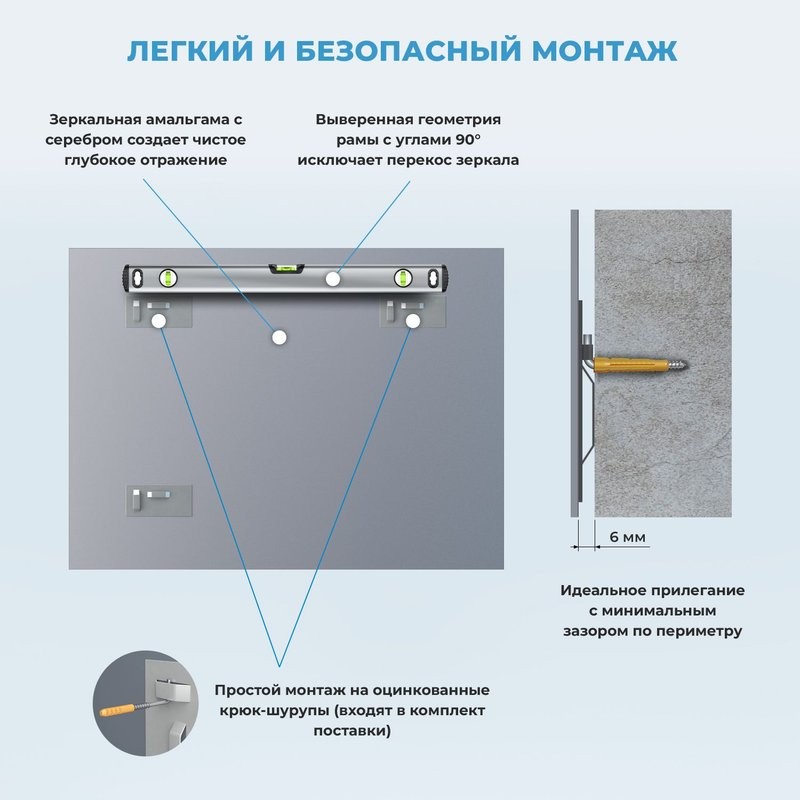 ЛЕГКИЙ И БЕЗОПАСНЫЙ МОНТАЖ

Зеркальная амальгама с серебром создает чистое глубокое отражение

Выверенная геометрия рамы с углами 90° исключает перекос зеркала

6 мм

Идеальное прилегание с минимальным зазором по периметру

Простой монтаж на оцинкованные крюк-шурупы (входят в комплект поставки)