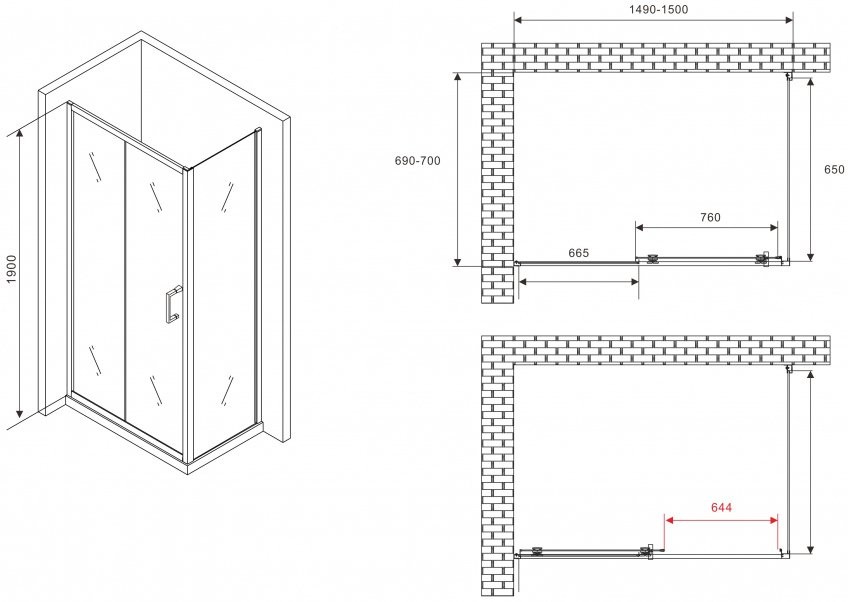 1900

1490-1500

690-700

650

760

665

644