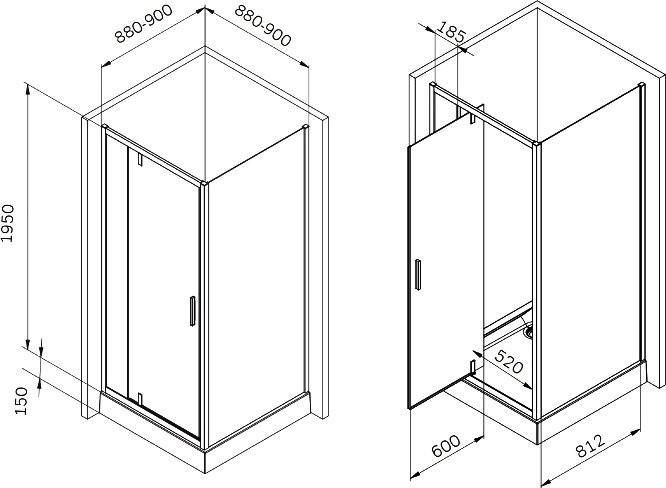 880-900
880-900
1950
150
185
520
600
812