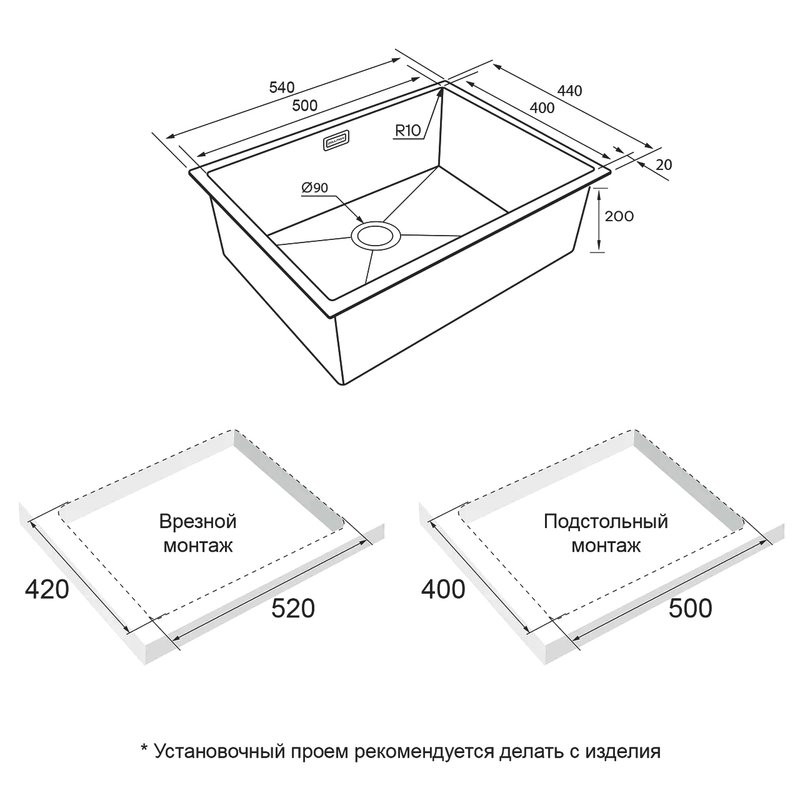 540
500
440
400
R10
20
Ø90
200

Врезной монтаж
420
520

Подстольный монтаж
400
500

* Установочный проем рекомендуется делать с изделия