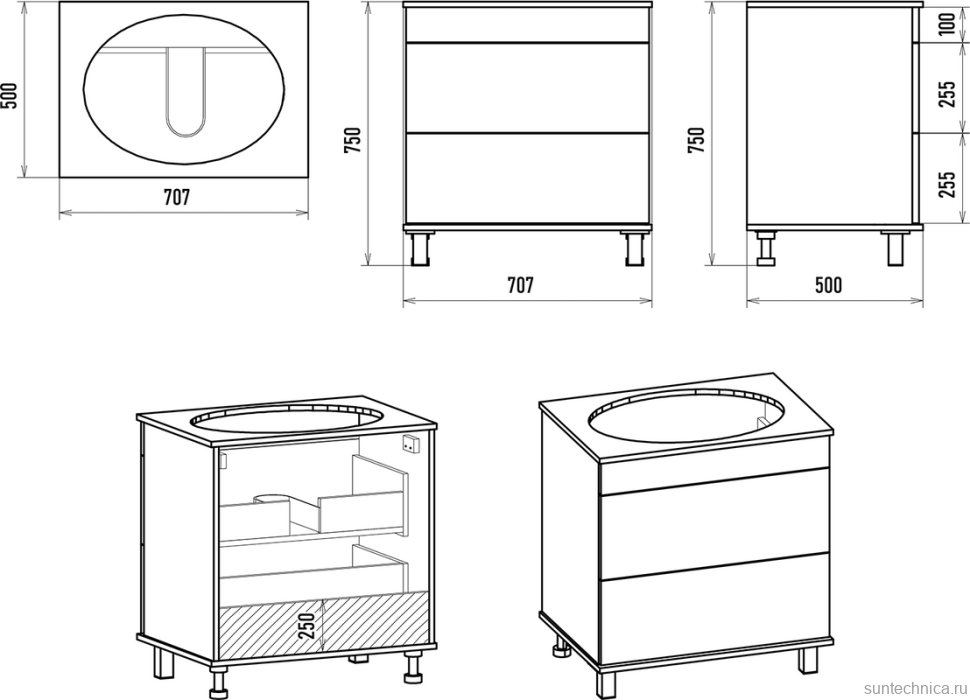 500
707
750
707
750
100
255
255
500
250
suntechnica.ru