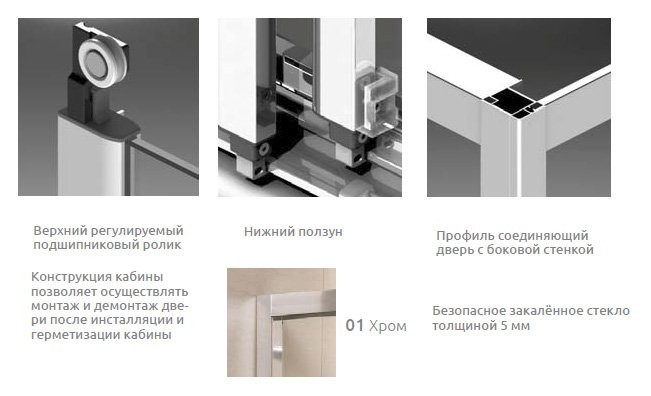 Верхний регулируемый подшипниковый ролик

Нижний ползун

Профиль соединяющий дверь с боковой стенкой

Конструкция кабины позволяет осуществлять монтаж и демонтаж двери после инсталляции и герметизации кабины

01 Хром

Безопасное закалённое стекло толщиной 5 мм