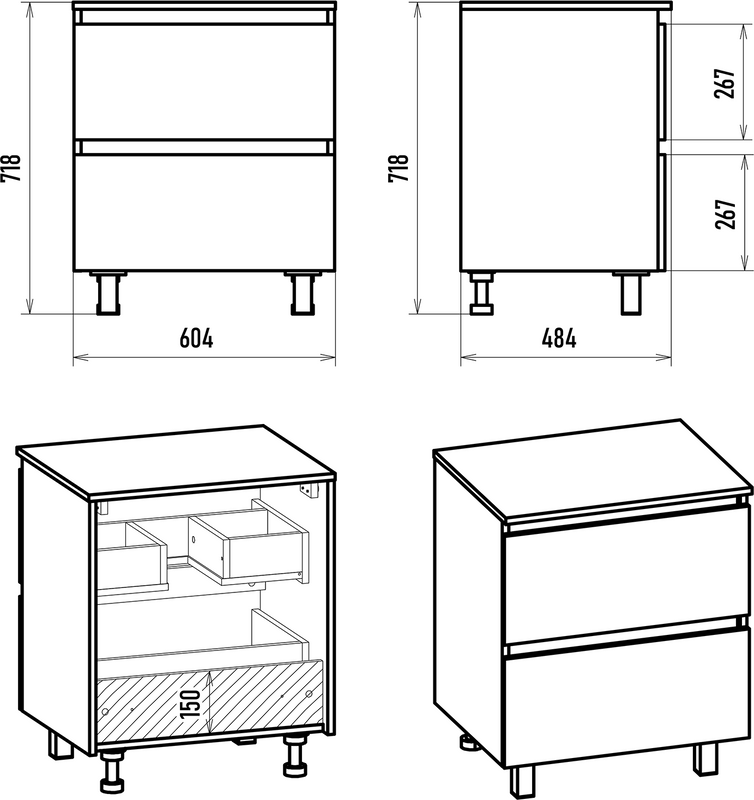 718
604
718
267
267
484
150