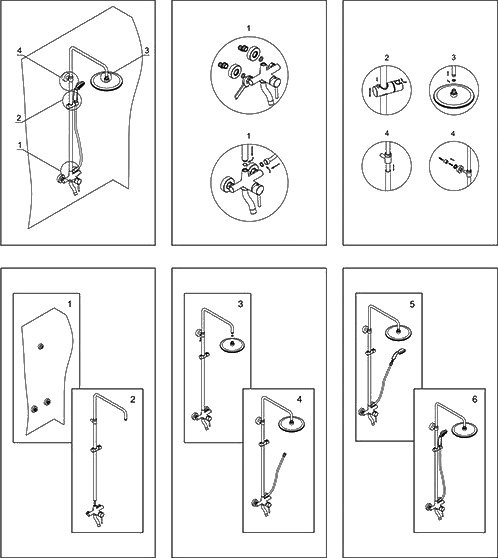 4
3
2
1

1

1

2
3
4
4

1
2

3
4

5
6